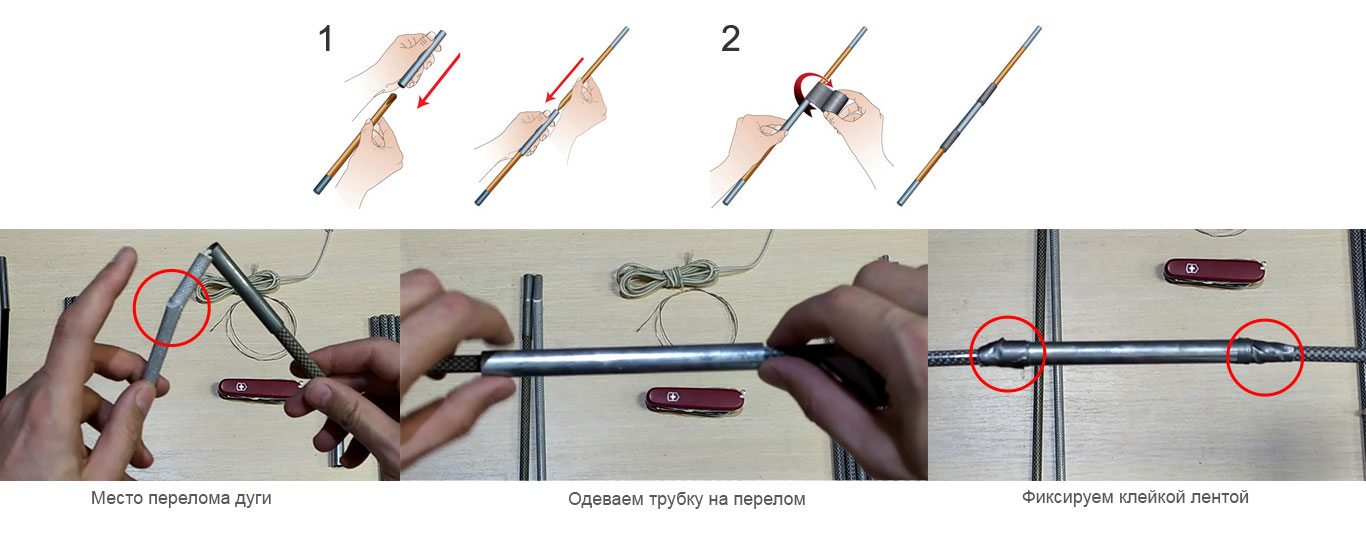 1

2

Место перелома дуги

Одеваем трубку на перелом

Фиксируем клейкой лентой